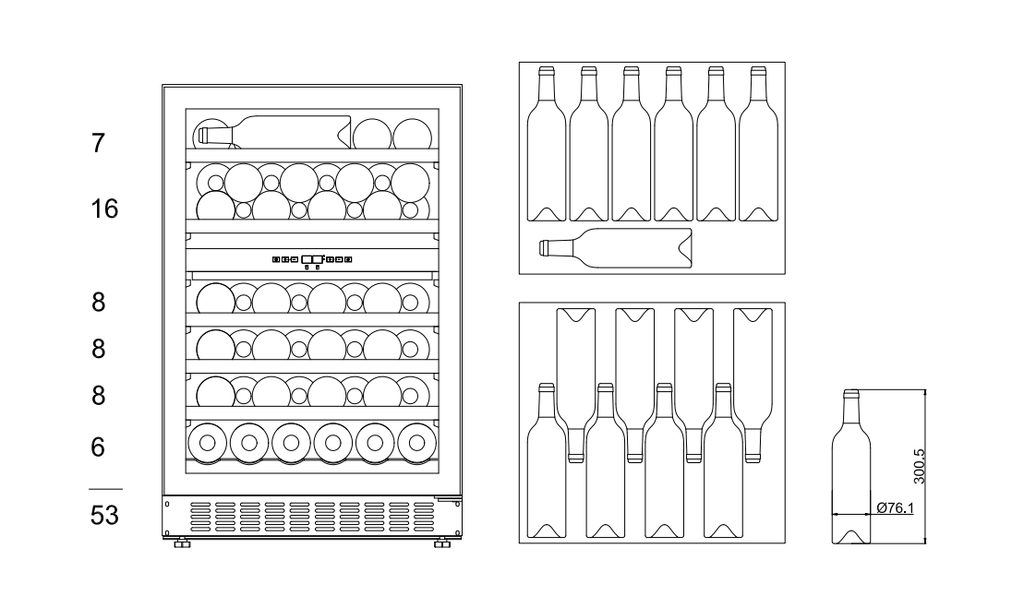 7
16
8
8
8
6
53

300.5
Ø76.1